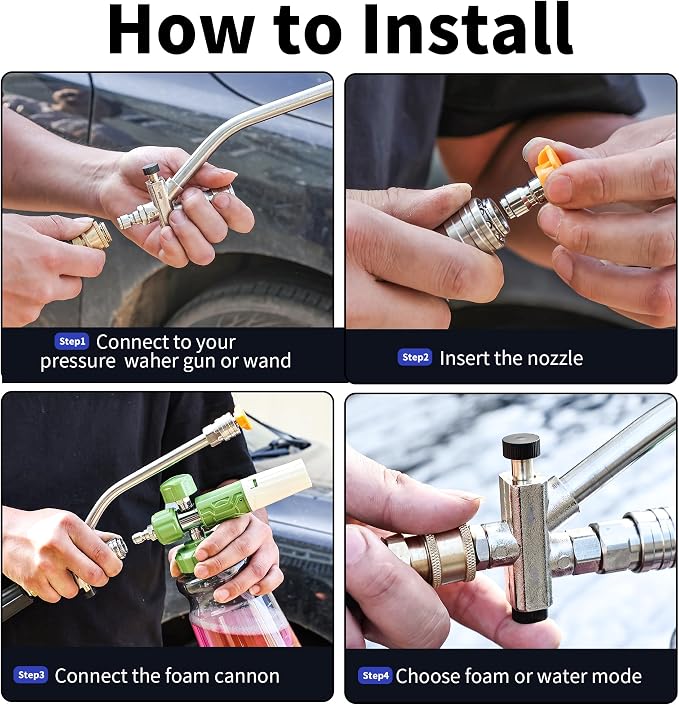 How to Install

Step1 Connect to your pressure waher gun or wand

Step2 Insert the nozzle

Step3 Connect the foam cannon

Step4 Choose foam or water mode