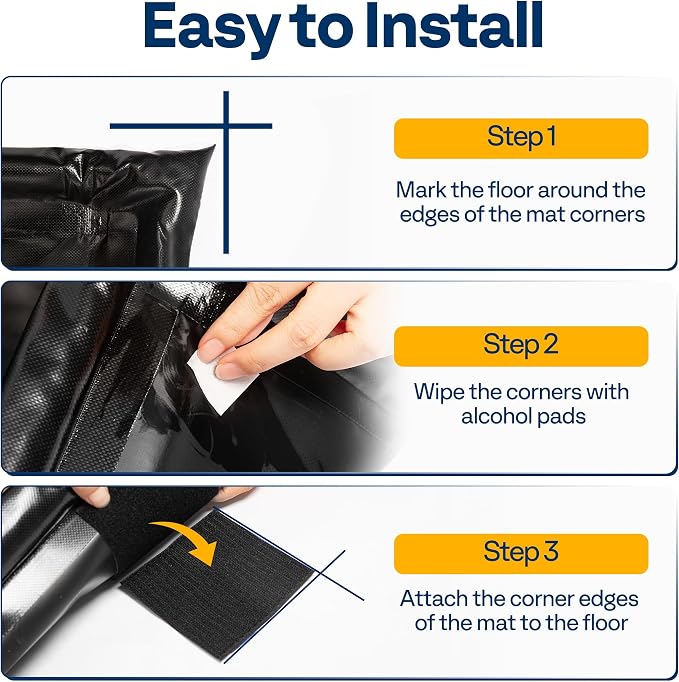 Easy to Install

Step 1

Mark the floor around the edges of the mat corners

Step 2

Wipe the corners with alcohol pads

Step 3

Attach the corner edges of the mat to the floor