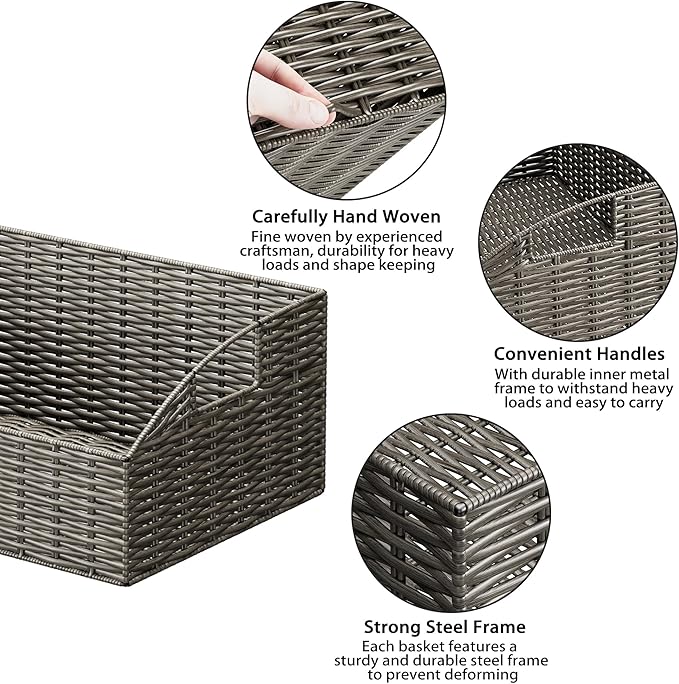 Carefully Hand Woven
Fine woven by experienced craftsman, durability for heavy loads and shape keeping

Convenient Handles
With durable inner metal frame to withstand heavy loads and easy to carry

Strong Steel Frame
Each basket features a sturdy and durable steel frame to prevent deforming