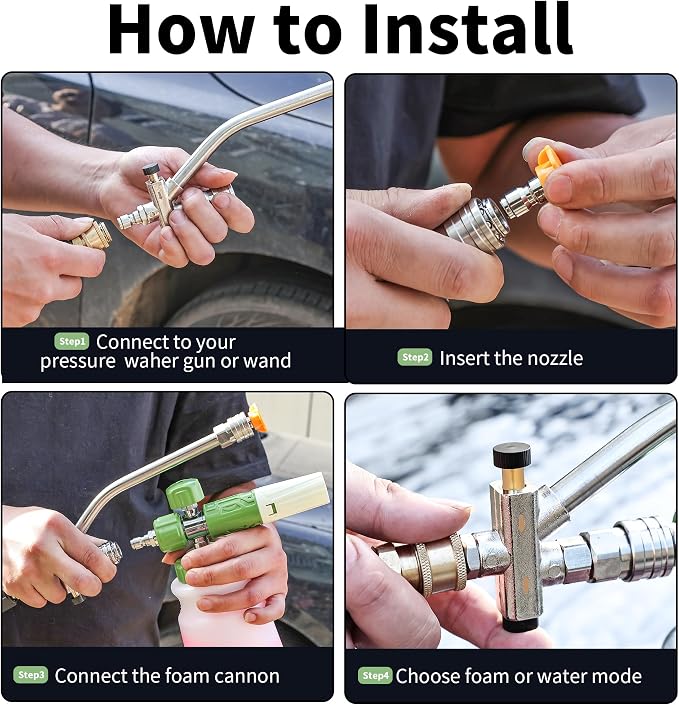 How to Install

Step1 Connect to your pressure waher gun or wand

Step2 Insert the nozzle

Step3 Connect the foam cannon

Step4 Choose foam or water mode