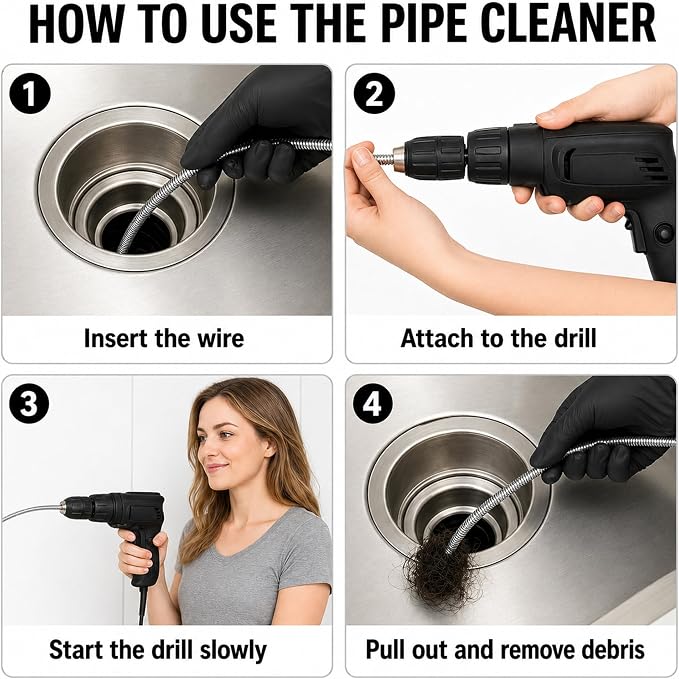 HOW TO USE THE PIPE CLEANER

1
Insert the wire

2
Attach to the drill

3
Start the drill slowly

4
Pull out and remove debris