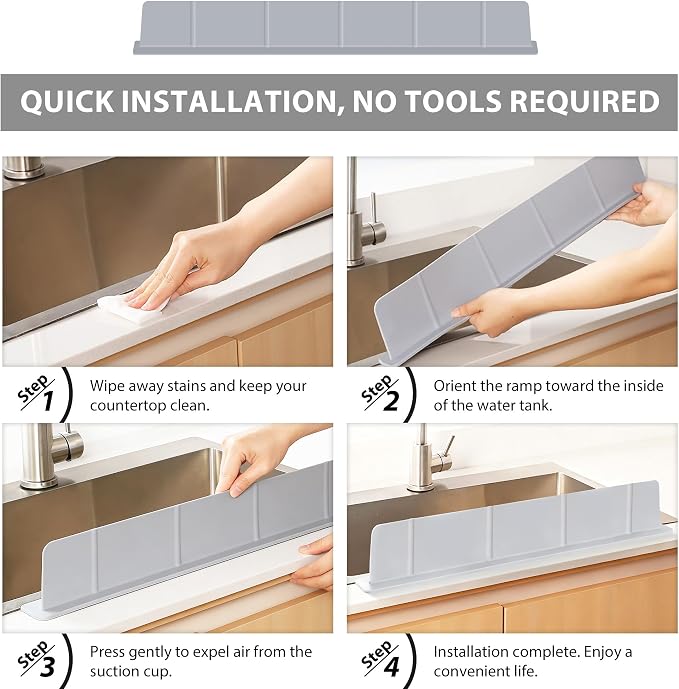 QUICK INSTALLATION, NO TOOLS REQUIRED

Step 1

Wipe away stains and keep your countertop clean.

Step 2

Orient the ramp toward the inside of the water tank.

Step 3

Press gently to expel air from the suction cup.

Step 4

Installation complete. Enjoy a convenient life.