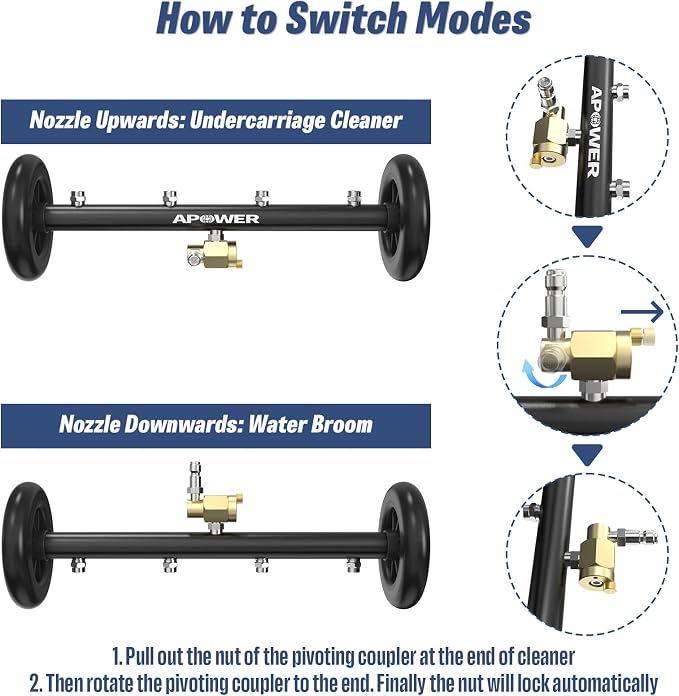 How to Switch Modes

Nozzle Upwards: Undercarriage Cleaner

APOWER

APOWER

Nozzle Downwards: Water Broom

1. Pull out the nut of the pivoting coupler at the end of cleaner
2. Then rotate the pivoting coupler to the end. Finally the nut will lock automatically