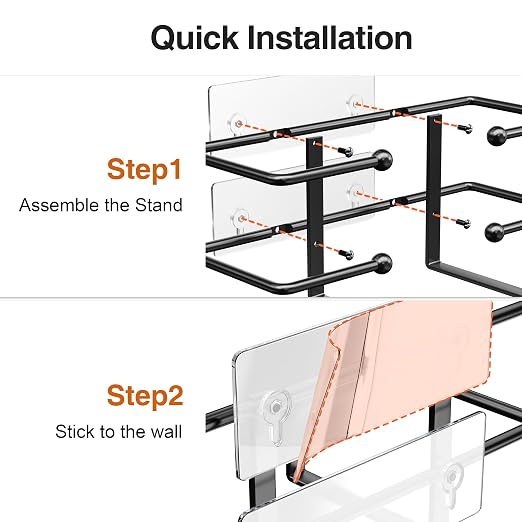 Quick Installation

Step1
Assemble the Stand

Step2
Stick to the wall