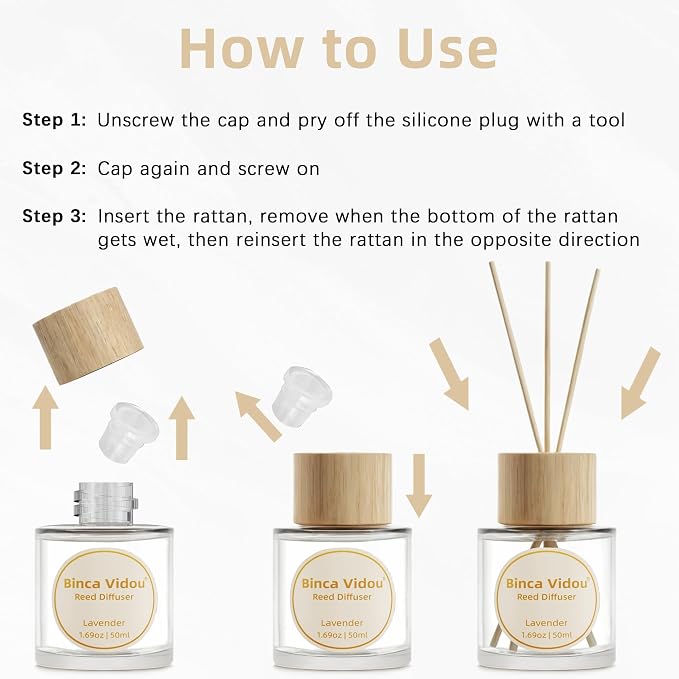 How to Use

Step 1: Unscrew the cap and pry off the silicone plug with a tool

Step 2: Cap again and screw on

Step 3: Insert the rattan, remove when the bottom of the rattan gets wet, then reinsert the rattan in the opposite direction

Binca Vidou®
Reed Diffuser
Lavender
1.69oz | 50ml

Binca Vidou®
Reed Diffuser
Lavender
1.69oz | 50ml

Binca Vidou®
Reed Diffuser
Lavender
1.69oz | 50ml