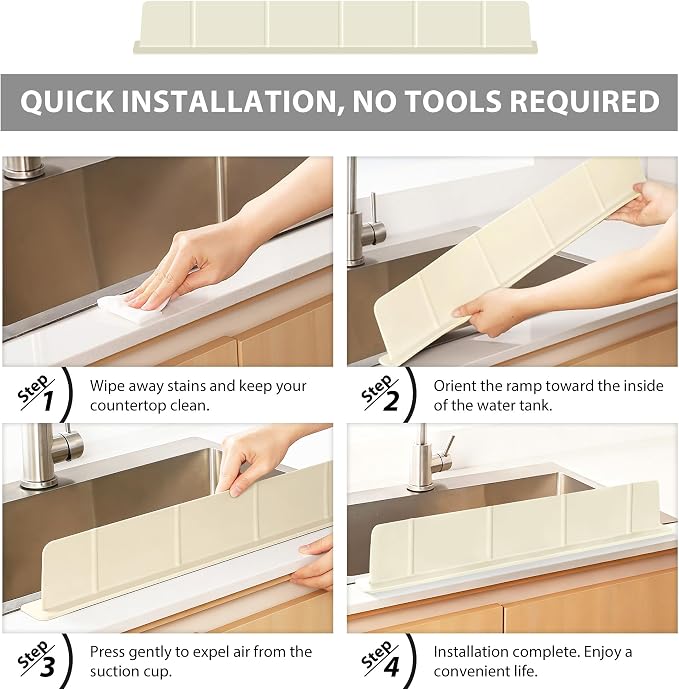 QUICK INSTALLATION, NO TOOLS REQUIRED

Step 1

Wipe away stains and keep your countertop clean.

Step 2

Orient the ramp toward the inside of the water tank.

Step 3

Press gently to expel air from the suction cup.

Step 4

Installation complete. Enjoy a convenient life.