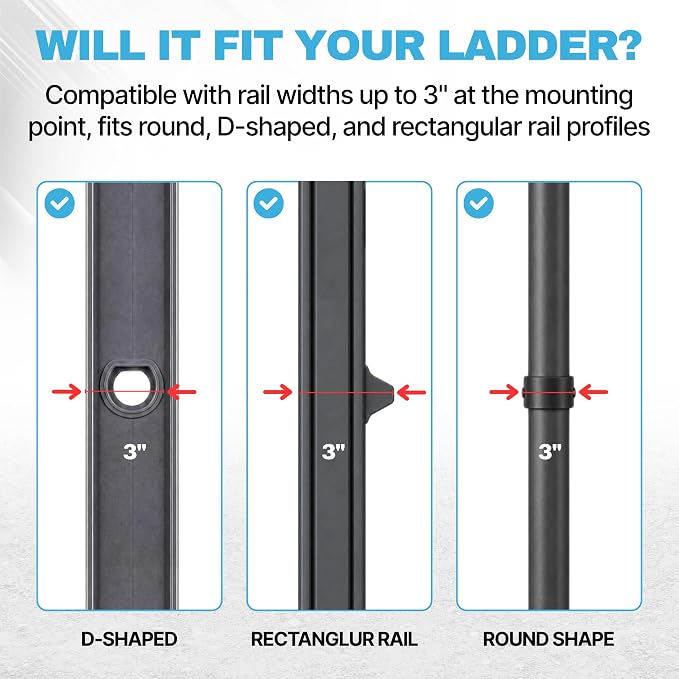 WILL IT FIT YOUR LADDER?

Compatible with rail widths up to 3" at the mounting point, fits round, D-shaped, and rectangular rail profiles

3"

3"

3"

D-SHAPED

RECTANGLUR RAIL

ROUND SHAPE