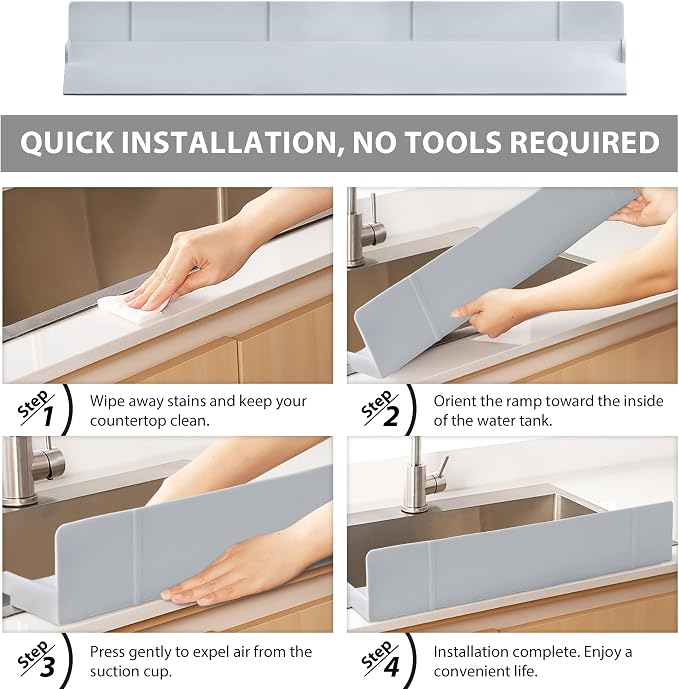 QUICK INSTALLATION, NO TOOLS REQUIRED

Step 1 Wipe away stains and keep your countertop clean.

Step 2 Orient the ramp toward the inside of the water tank.

Step 3 Press gently to expel air from the suction cup.

Step 4 Installation complete. Enjoy a convenient life.