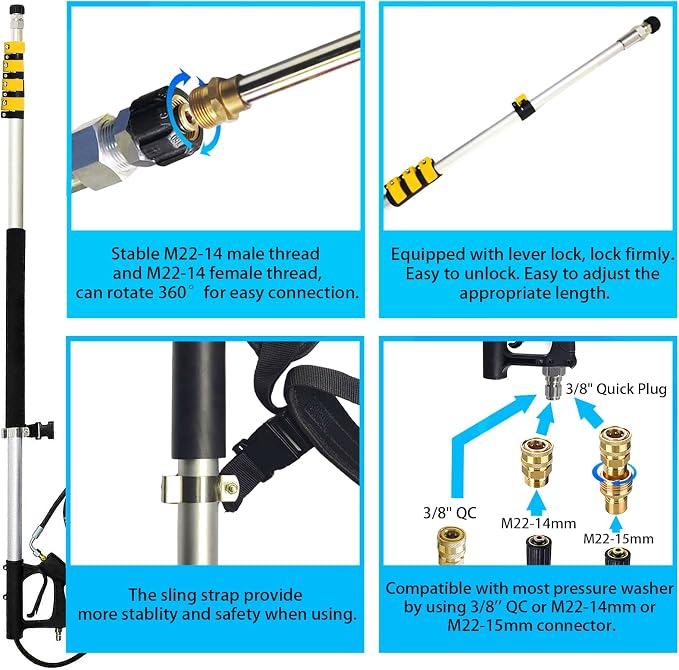 Stable M22-14 male thread and M22-14 female thread, can rotate 360° for easy connection.

Equipped with lever lock, lock firmly. Easy to unlock. Easy to adjust the appropriate length.

The sling strap provide more stablity and safety when using.

3/8" Quick Plug

3/8" QC

M22-14mm

M22-15mm

Compatible with most pressure washer by using 3/8" QC or M22-14mm or M22-15mm connector.