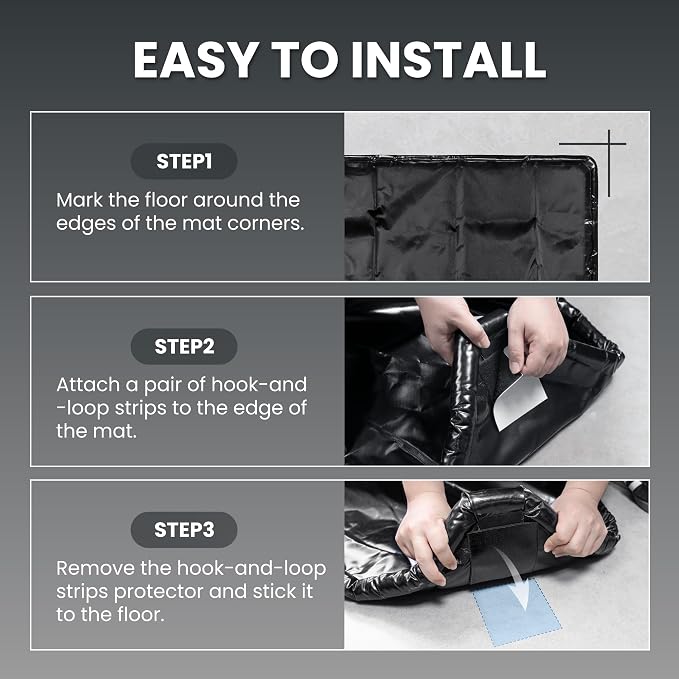 EASY TO INSTALL

STEP1

Mark the floor around the edges of the mat corners.

STEP2

Attach a pair of hook-and -loop strips to the edge of the mat.

STEP3

Remove the hook-and-loop strips protector and stick it to the floor.