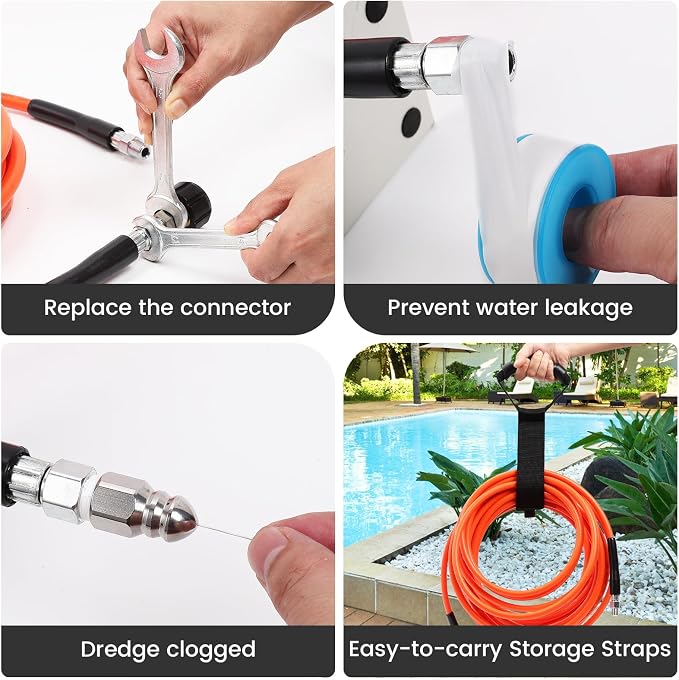 Replace the connector

Prevent water leakage

Dredge clogged

Easy-to-carry Storage Straps