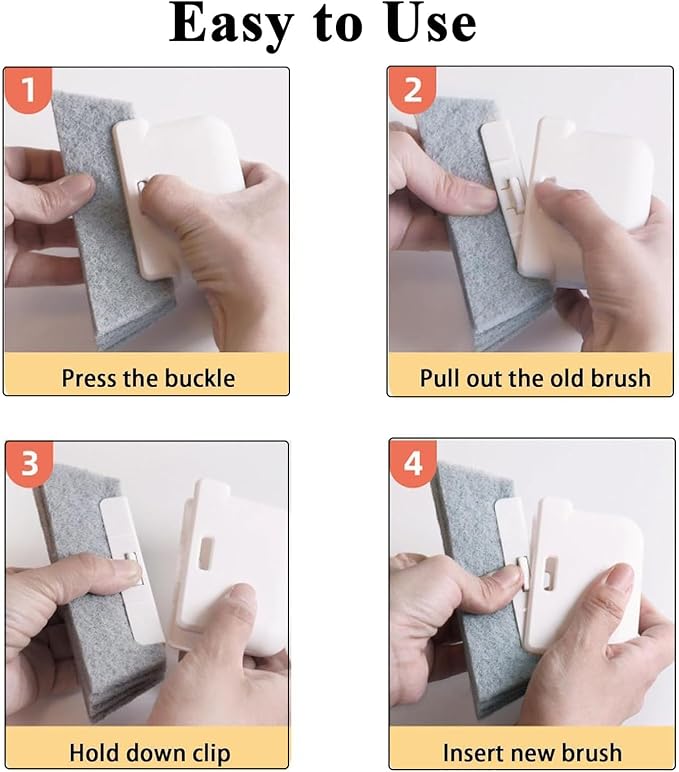 Easy to Use

1

Press the buckle

2

Pull out the old brush

3

Hold down clip

4

Insert new brush