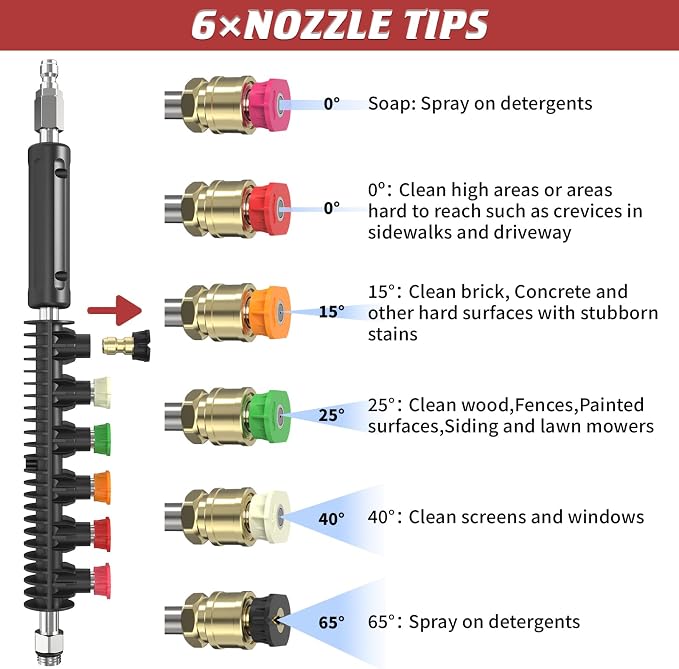 6×NOZZLE TIPS

0° Soap: Spray on detergents

0° 0°: Clean high areas or areas hard to reach such as crevices in sidewalks and driveway

15° 15°: Clean brick, Concrete and other hard surfaces with stubborn stains

25° 25°: Clean wood,Fences,Painted surfaces,Siding and lawn mowers

40° 40°: Clean screens and windows

65° 65°: Spray on detergents