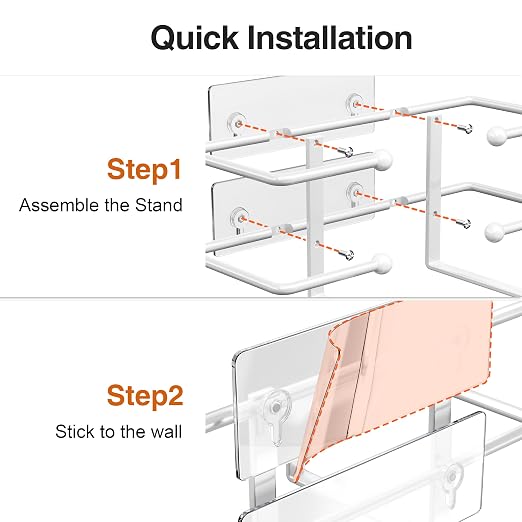 Quick Installation

Step1

Assemble the Stand

Step2

Stick to the wall