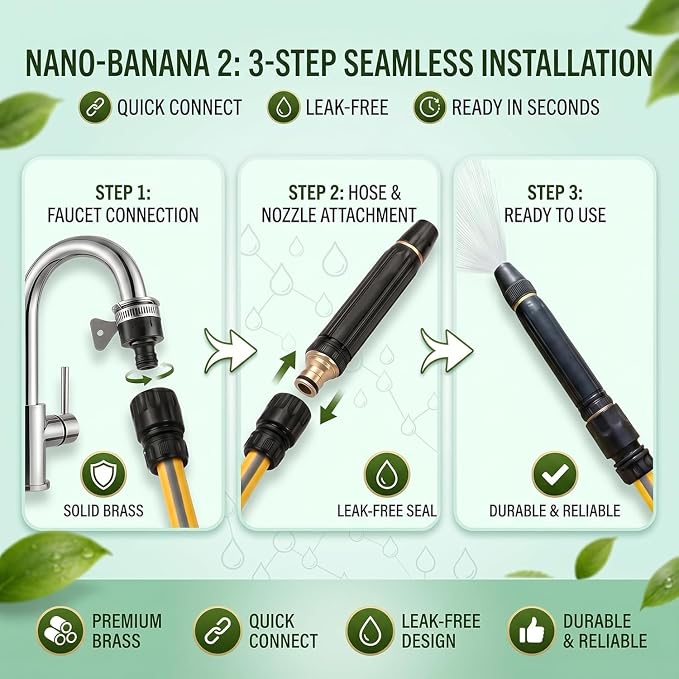 NANO-BANANA 2: 3-STEP SEAMLESS INSTALLATION

QUICK CONNECT LEAK-FREE READY IN SECONDS

STEP 1:
FAUCET CONNECTION

SOLID BRASS

STEP 2: HOSE & NOZZLE ATTACHMENT

LEAK-FREE SEAL

STEP 3:
READY TO USE

DURABLE & RELIABLE

PREMIUM BRASS

QUICK CONNECT

LEAK-FREE DESIGN

DURABLE & RELIABLE