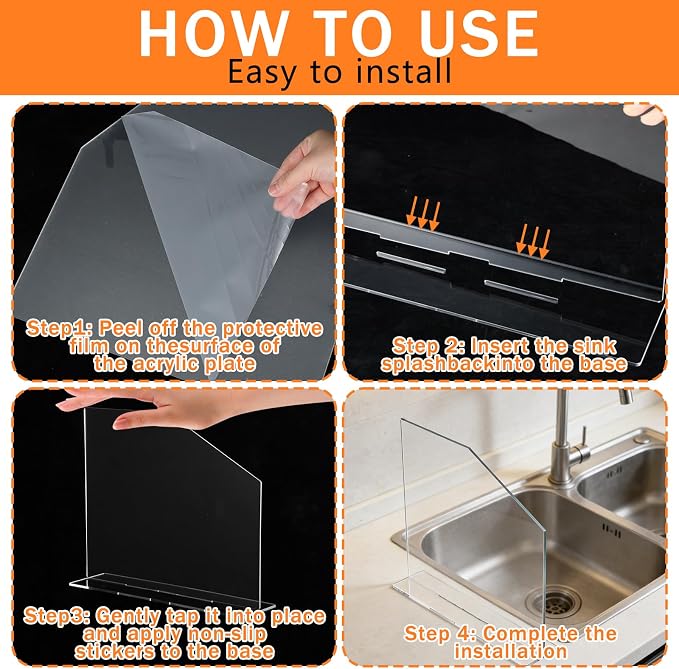 HOW TO USE
Easy to install

Step1: Peel off the protective film on thesurface of the acrylic plate

Step 2: Insert the sink splashbackinto the base

Step3: Gently tap it into place and apply non-slip stickers to the base

Step 4: Complete the installation