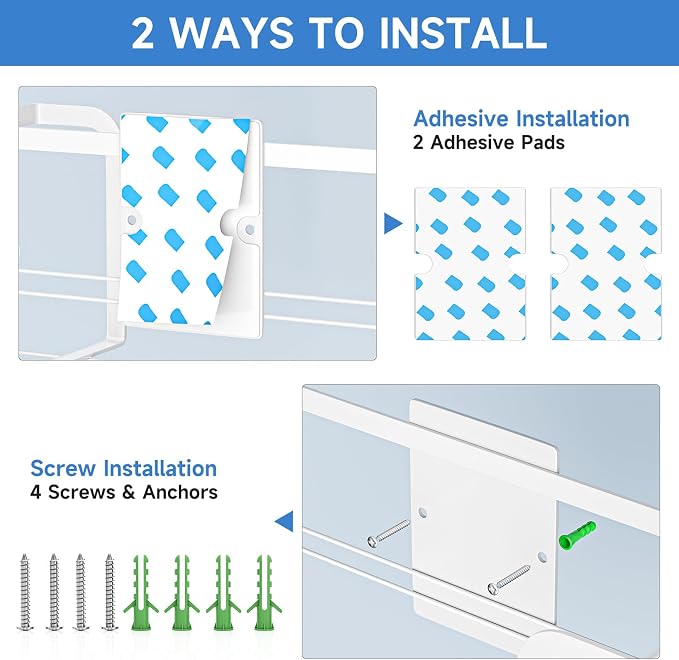 2 WAYS TO INSTALL

Adhesive Installation
2 Adhesive Pads

Screw Installation
4 Screws & Anchors