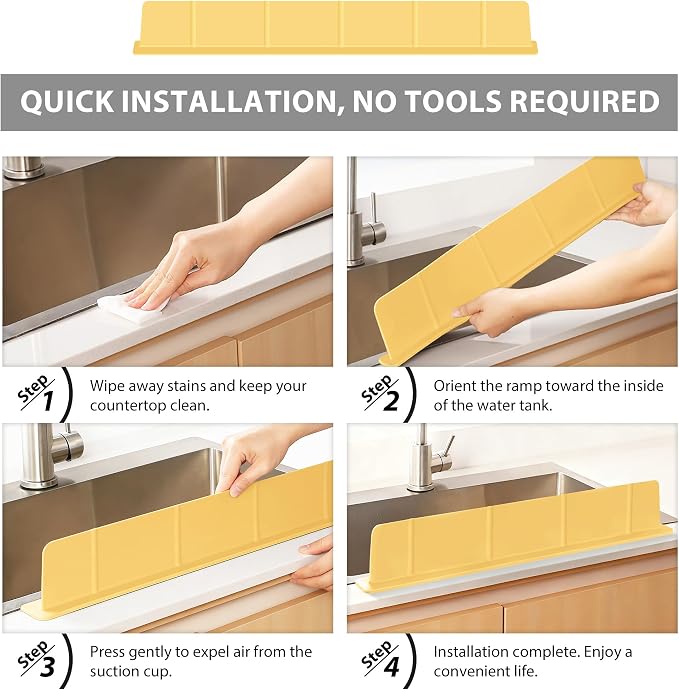 QUICK INSTALLATION, NO TOOLS REQUIRED

Step 1

Wipe away stains and keep your countertop clean.

Step 2

Orient the ramp toward the inside of the water tank.

Step 3

Press gently to expel air from the suction cup.

Step 4

Installation complete. Enjoy a convenient life.