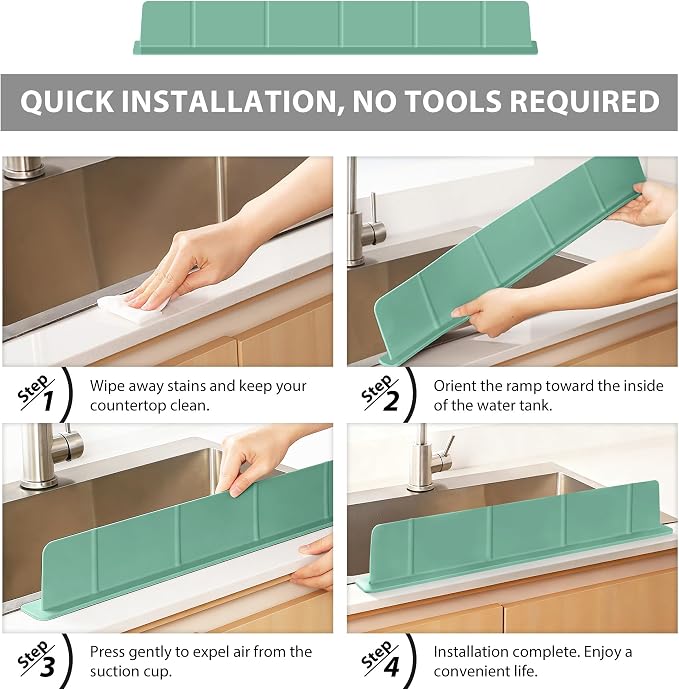 QUICK INSTALLATION, NO TOOLS REQUIRED

Step 1

Wipe away stains and keep your countertop clean.

Step 2

Orient the ramp toward the inside of the water tank.

Step 3

Press gently to expel air from the suction cup.

Step 4

Installation complete. Enjoy a convenient life.