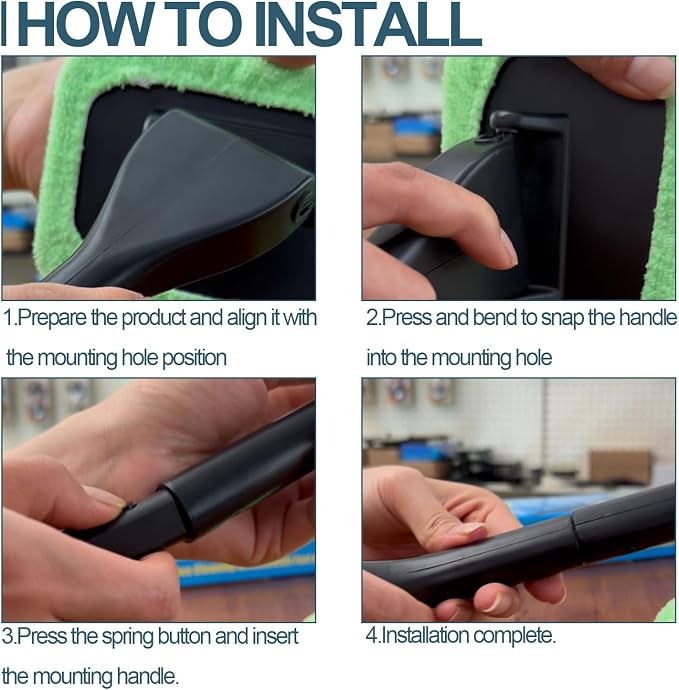 HOW TO INSTALL

1.Prepare the product and align it with the mounting hole position

2.Press and bend to snap the handle into the mounting hole

3.Press the spring button and insert the mounting handle.

4.Installation complete.