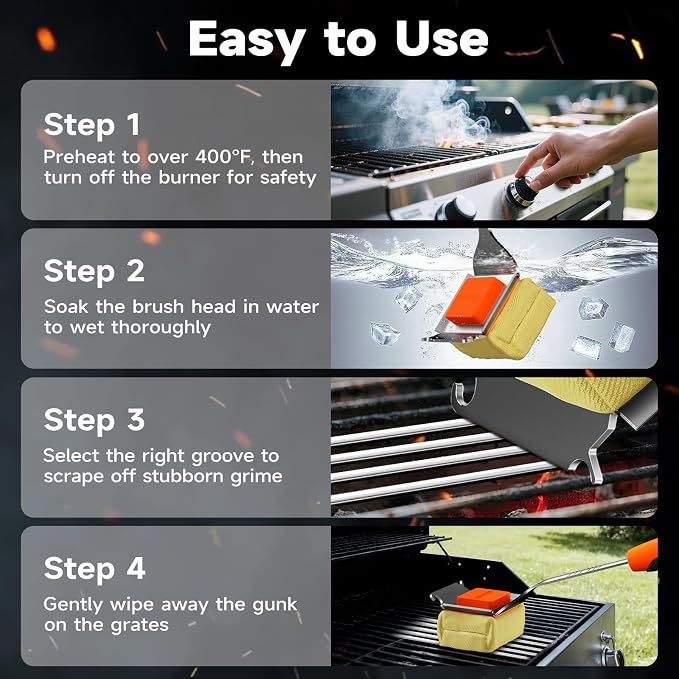 Easy to Use

Step 1
Preheat to over 400°F, then turn off the burner for safety

Step 2
Soak the brush head in water to wet thoroughly

Step 3
Select the right groove to scrape off stubborn grime

Step 4
Gently wipe away the gunk on the grates