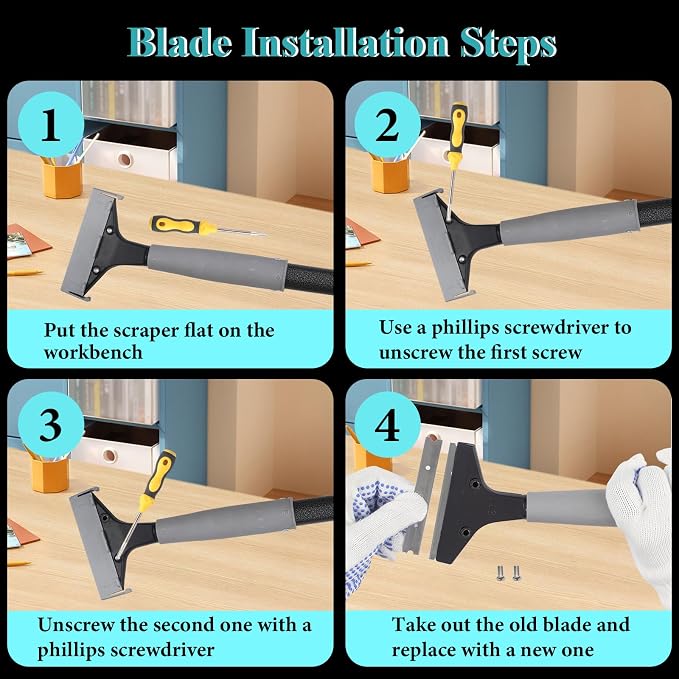 Blade Installation Steps

1

Put the scraper flat on the workbench

2

Use a phillips screwdriver to unscrew the first screw

3

Unscrew the second one with a phillips screwdriver

4

Take out the old blade and replace with a new one