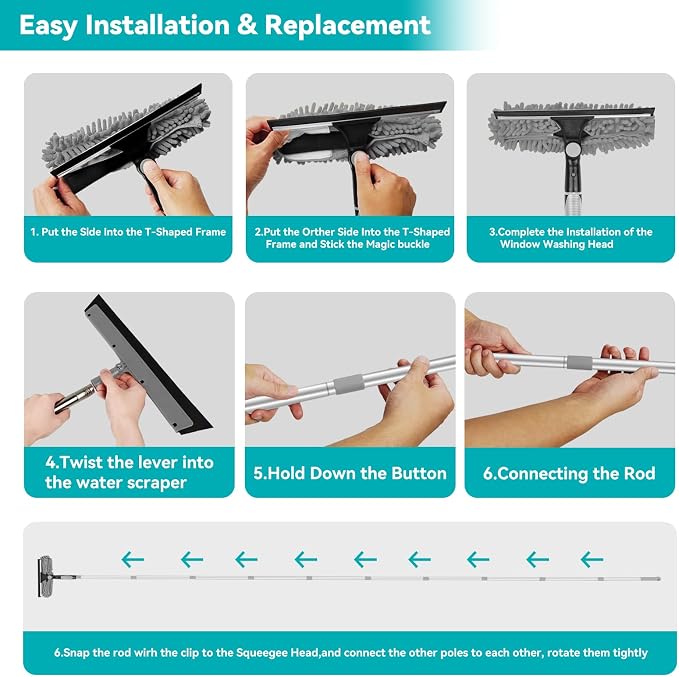 Easy Installation & Replacement

1. Put the Side Into the T-Shaped Frame

2.Put the Orther Side Into the T-Shaped Frame and Stick the Magic buckle

3.Complete the Installation of the Window Washing Head

4.Twist the lever into the water scraper

5.Hold Down the Button

6.Connecting the Rod

6.Snap the rod wirh the clip to the Squeegee Head,and connect the other poles to each other, rotate them tightly