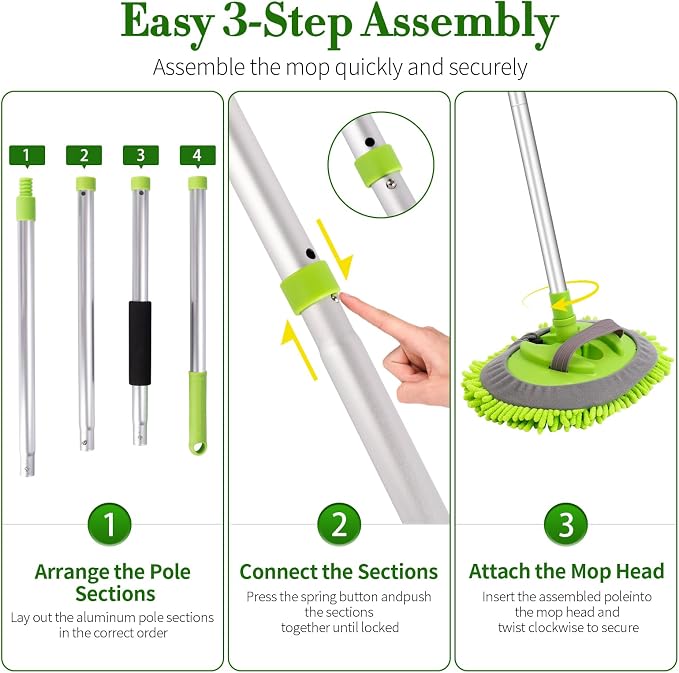 Easy 3-Step Assembly

Assemble the mop quickly and securely

1 2 3 4

1

Arrange the Pole Sections

Lay out the aluminum pole sections in the correct order

2

Connect the Sections

Press the spring button andpush the sections together until locked

3

Attach the Mop Head

Insert the assembled poleinto the mop head and twist clockwise to secure