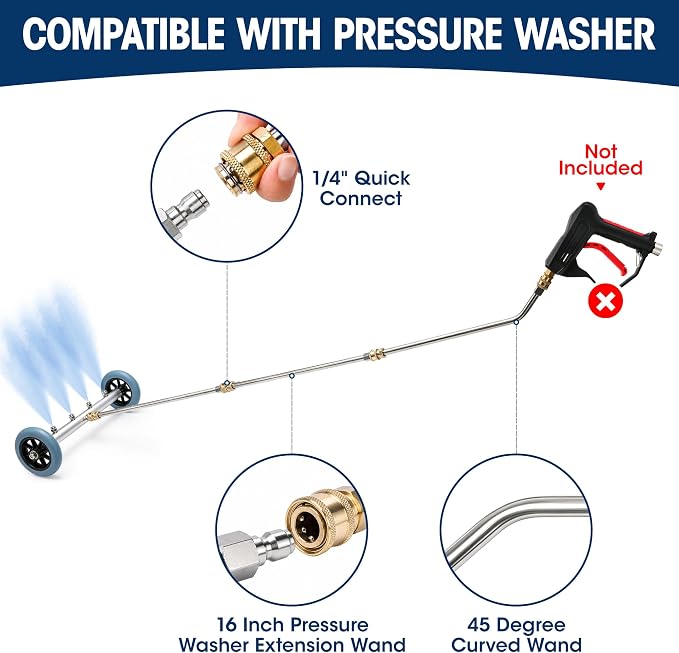 COMPATIBLE WITH PRESSURE WASHER

1/4" Quick Connect

Not Included

16 Inch Pressure Washer Extension Wand

45 Degree Curved Wand