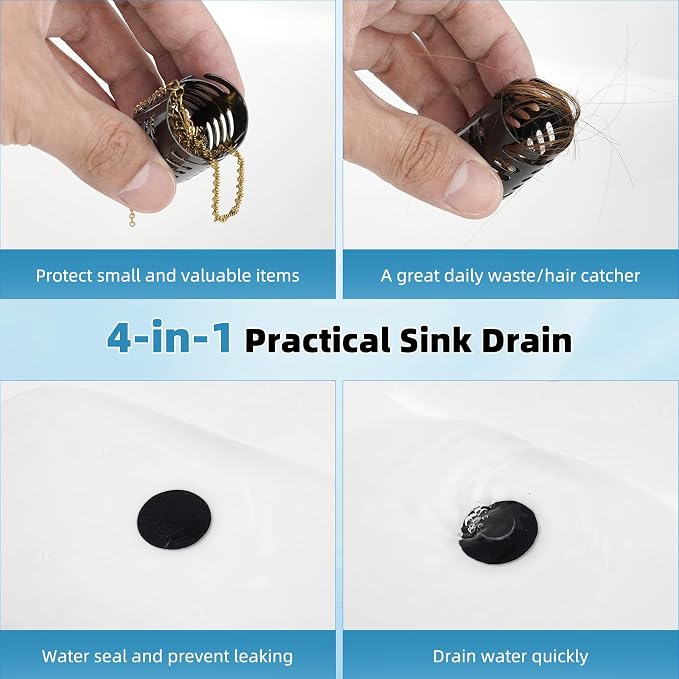 Protect small and valuable items

A great daily waste/hair catcher

4-in-1 Practical Sink Drain

Water seal and prevent leaking

Drain water quickly