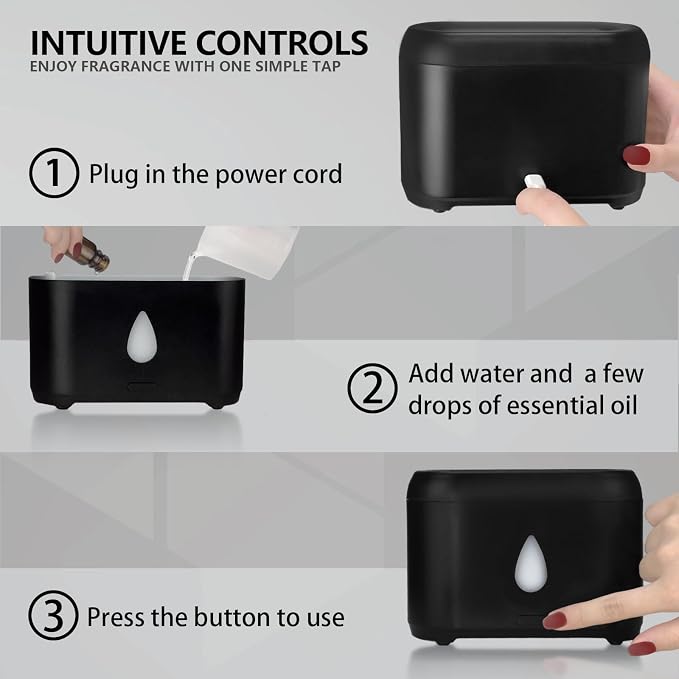 INTUITIVE CONTROLS
ENJOY FRAGRANCE WITH ONE SIMPLE TAP

① Plug in the power cord

② Add water and  a few drops of essential oil

③ Press the button to use