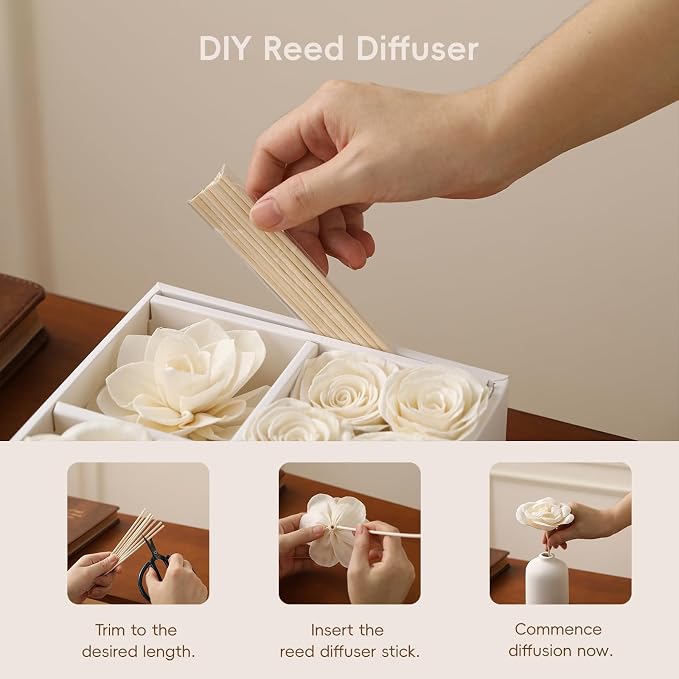 DIY Reed Diffuser

Trim to the desired length.

Insert the reed diffuser stick.

Commence diffusion now.